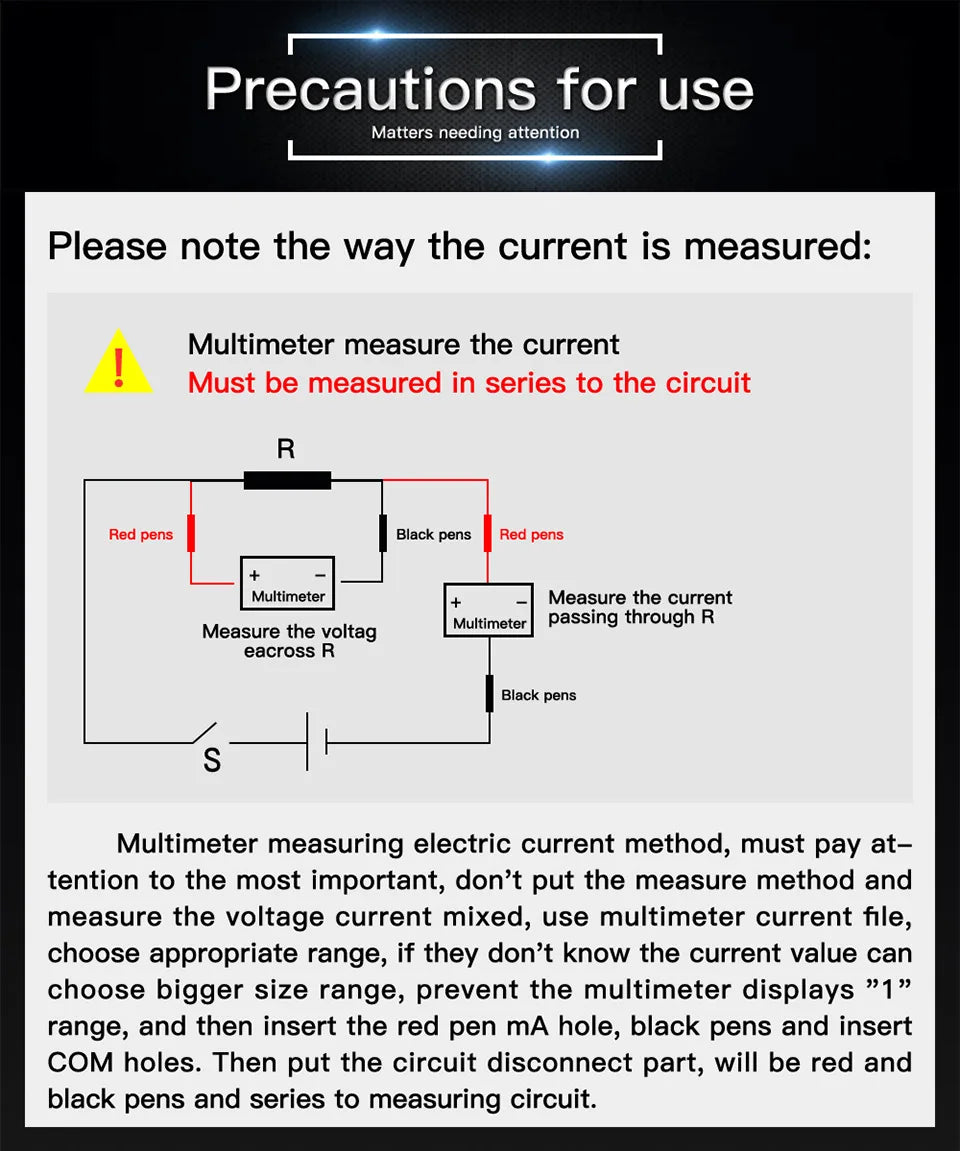 Precautions for use
Matters needing attention

Please note the way the current is measured:

!
Multimeter measure the current
Must be measured in series to the circuit

R
Red pens
Black pens
Red pens
+ −
Multimeter
Measure the voltag eacross R
+ −
Multimeter
Measure the current passing through R
Black pens
S

Multimeter measuring electric current method, must pay attention to the most important, don't put the measure method and measure the voltage current mixed, use multimeter current file, choose appropriate range, if they don't know the current value can choose bigger size range, prevent the multimeter displays "1" range, and then insert the red pen mA hole, black pens and insert COM holes. Then put the circuit disconnect part, will be red and black pens and series to measuring circuit.